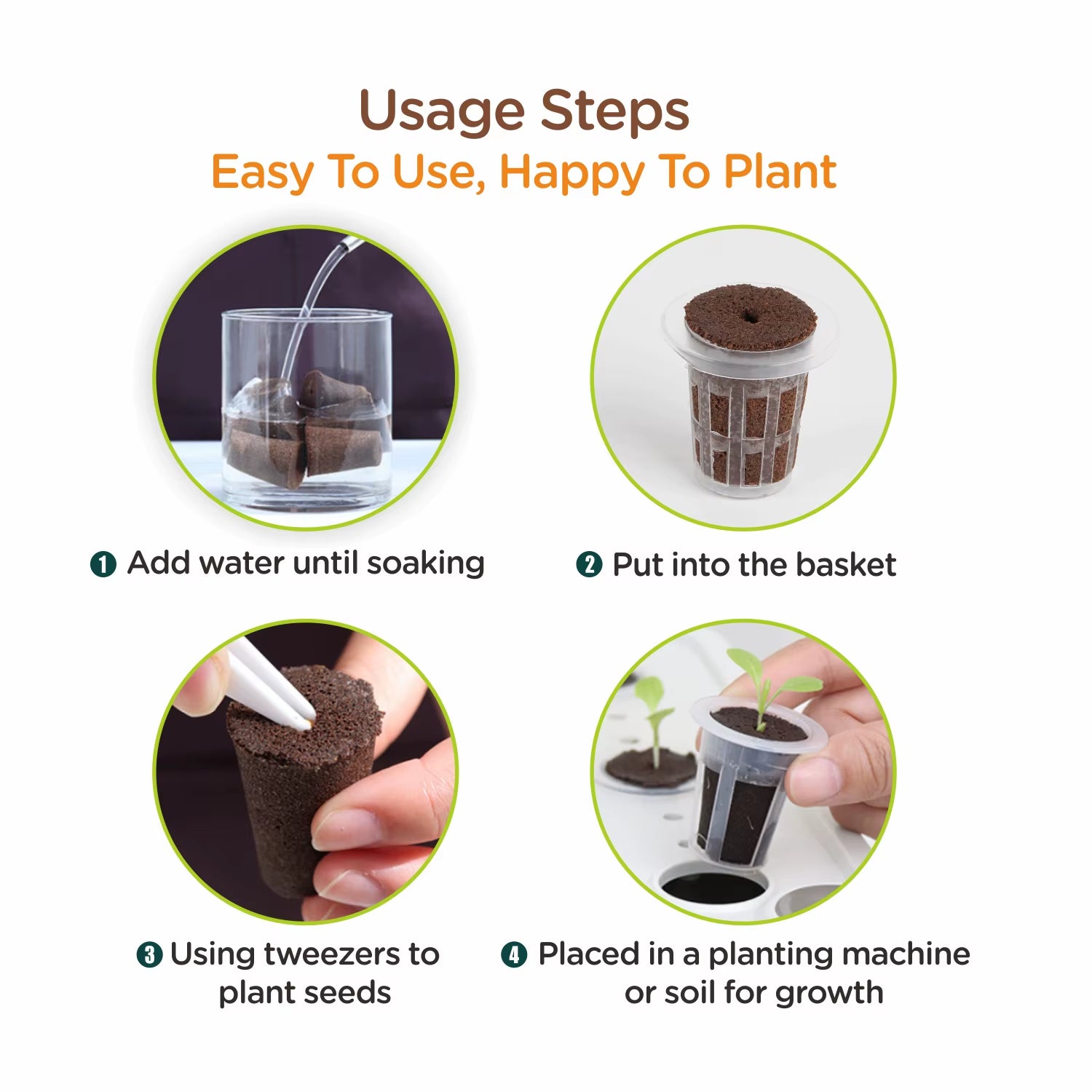 Usage Steps
Easy To Use, Happy To Plant

1 Add water until soaking

2 Put into the basket

3 Using tweezers to plant seeds

4 Placed in a planting machine or soil for growth